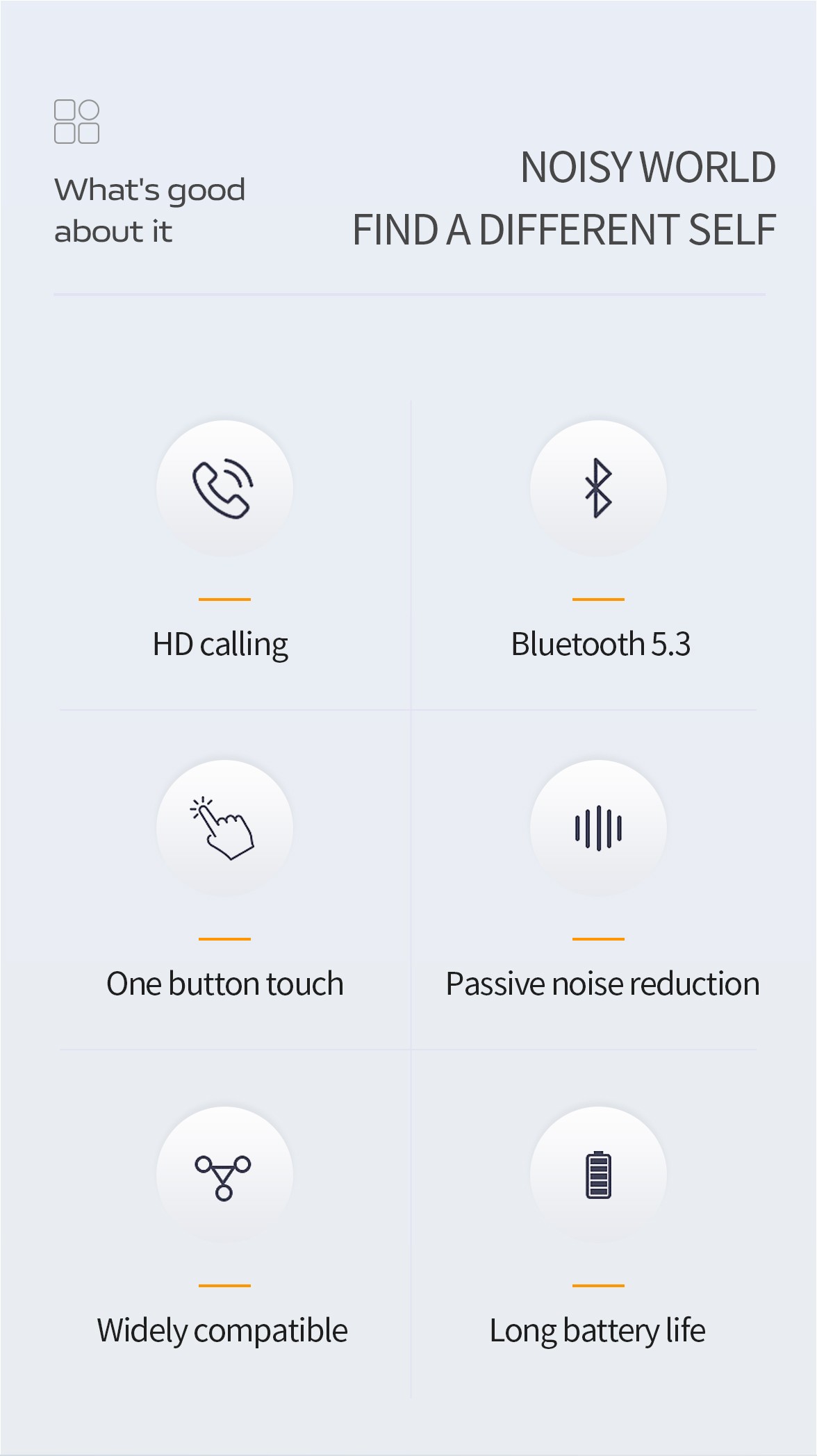 What's good about it

NOISY WORLD
FIND A DIFFERENT SELF

HD calling

Bluetooth 5.3

One button touch

Passive noise reduction

Widely compatible

Long battery life